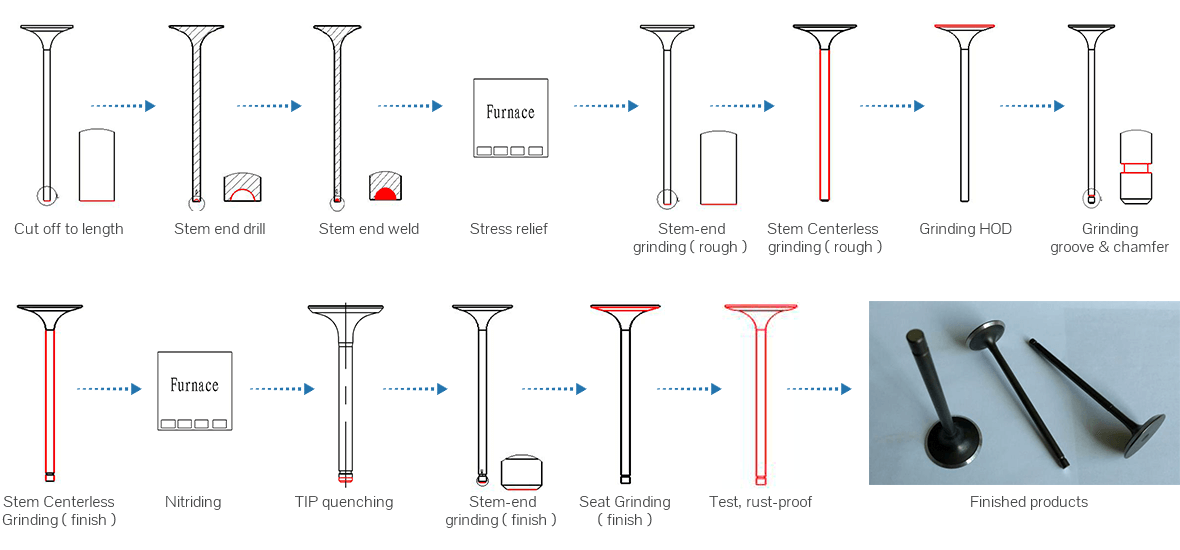 Cut off to length

Stem end drill

Stem end weld

Furnace

Stress relief

Stem-end grinding ( rough )

Stem Centerless grinding ( rough )

Grinding HOD

Grinding groove & chamfer

Stem Centerless Grinding ( finish )

Furnace

Nitriding

TIP quenching

Stem-end grinding ( finish )

Seat Grinding ( finish )

Test, rust-proof

Finished products